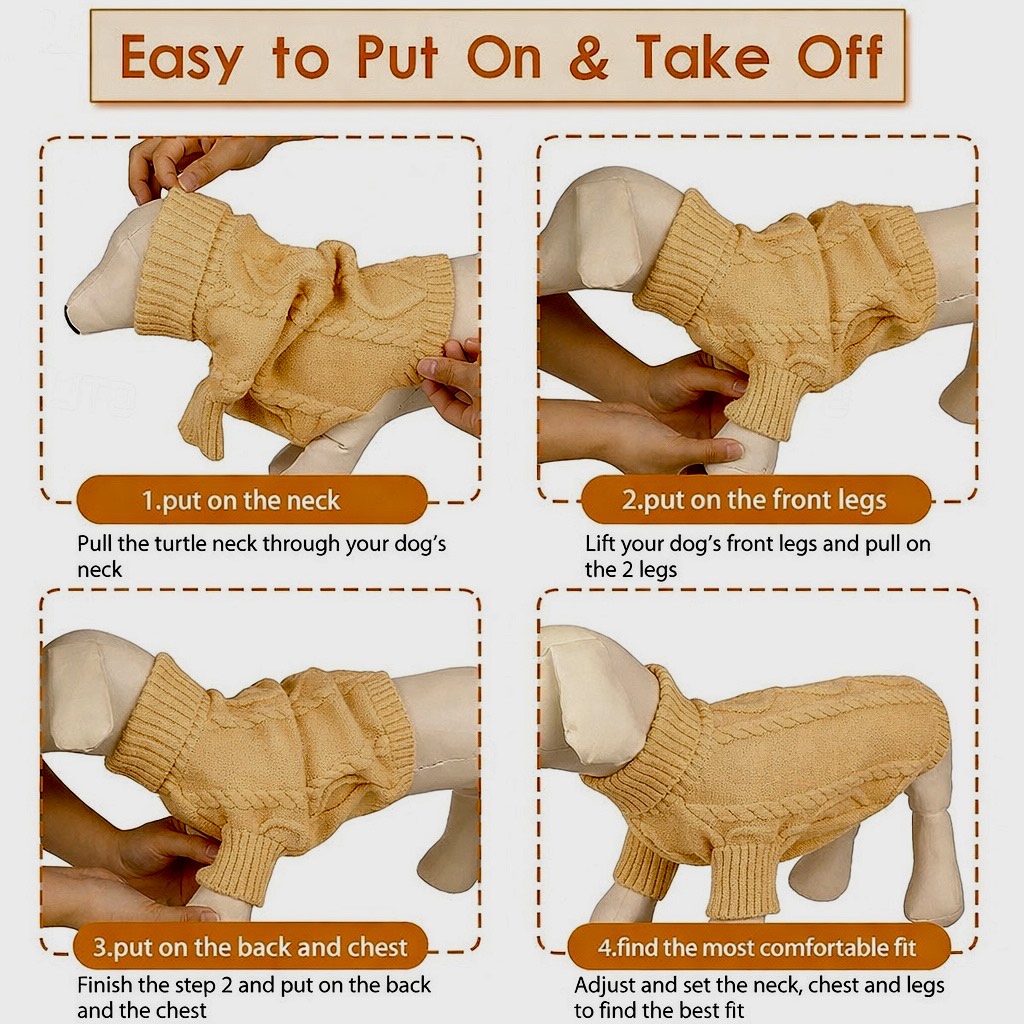 Easy to Put On & Take Off

1.put on the neck

Pull the turtle neck through your dog's neck

2.put on the front legs

Lift your dog's front legs and pull on the 2 legs

3.put on the back and chest

Finish the step 2 and put on the back and the chest

4.find the most comfortable fit

Adjust and set the neck, chest and legs to find the best fit